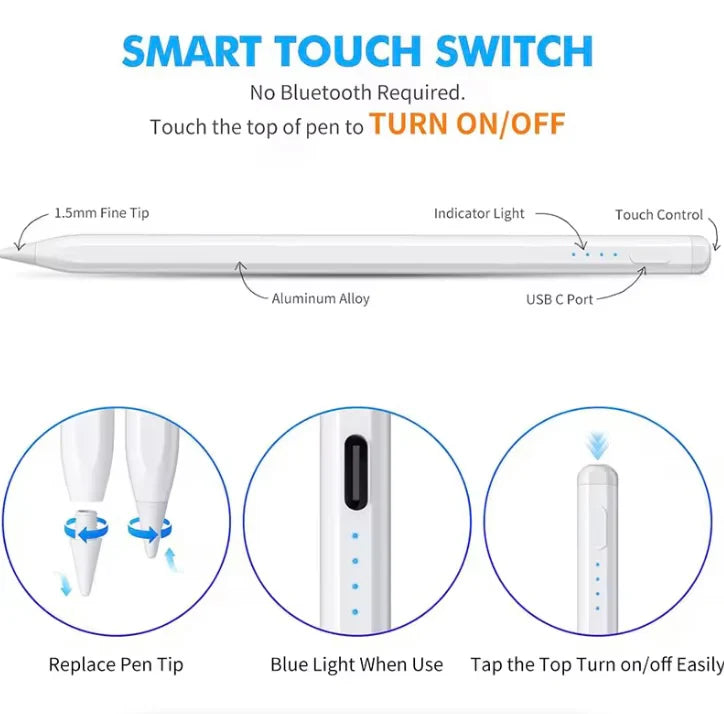 SMART TOUCH SWITCH

No Bluetooth Required.

Touch the top of pen to TURN ON/OFF

1.5mm Fine Tip

Indicator Light

Touch Control

Aluminum Alloy

USB C Port

Replace Pen Tip

Blue Light When Use

Tap the Top Turn on/off Easily